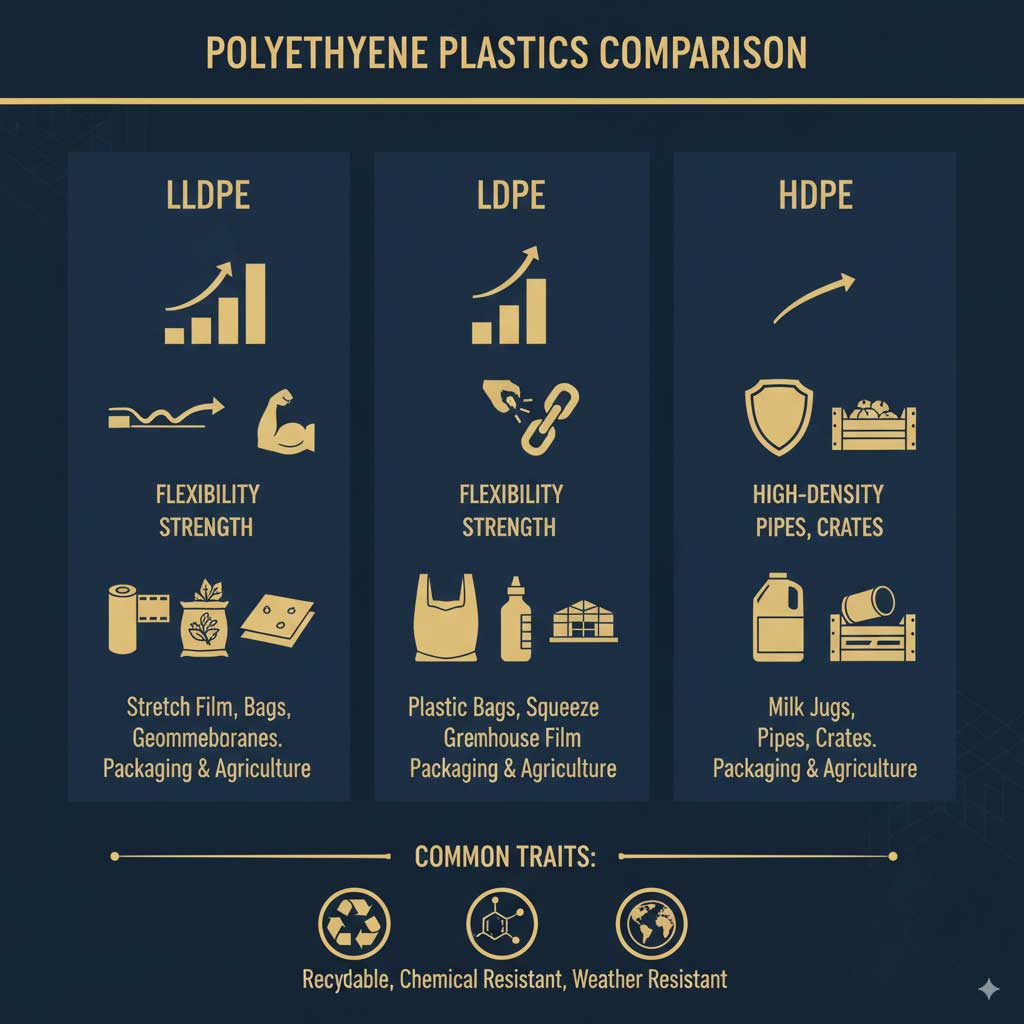 POLYETHYENE PLASTICS COMPARISON

LLDPE

FLEXIBILITY
STRENGTH

Stretch Film, Bags, Geommeboranes. Packaging & Agriculture

LDPE

FLEXIBILITY
STRENGTH

Plastic Bags, Squeeze Gremhouse Film Packaging & Agriculture

HDPE

HIGH-DENSITY
PIPES, CRATES

Milk Jugs, Pipes, Crates. Packaging & Agriculture

COMMON TRAITS:

Recydable, Chemical Resistant, Weather Resistant